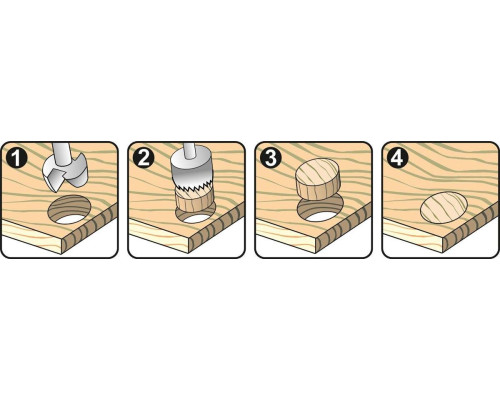 1

2

3

4