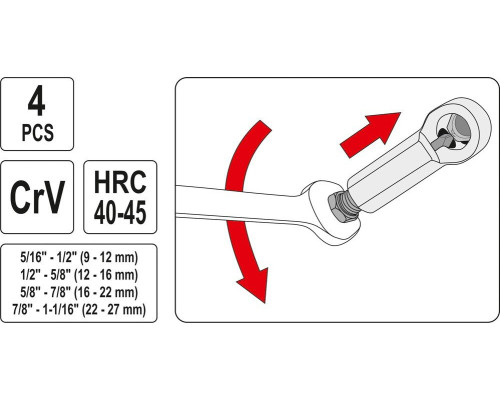 4
PCS

CrV

HRC
40-45

5/16" - 1/2" (9 - 12 mm)
1/2" - 5/8" (12 - 16 mm)
5/8" - 7/8" (16 - 22 mm)
7/8" - 1-1/16" (22 - 27 mm)